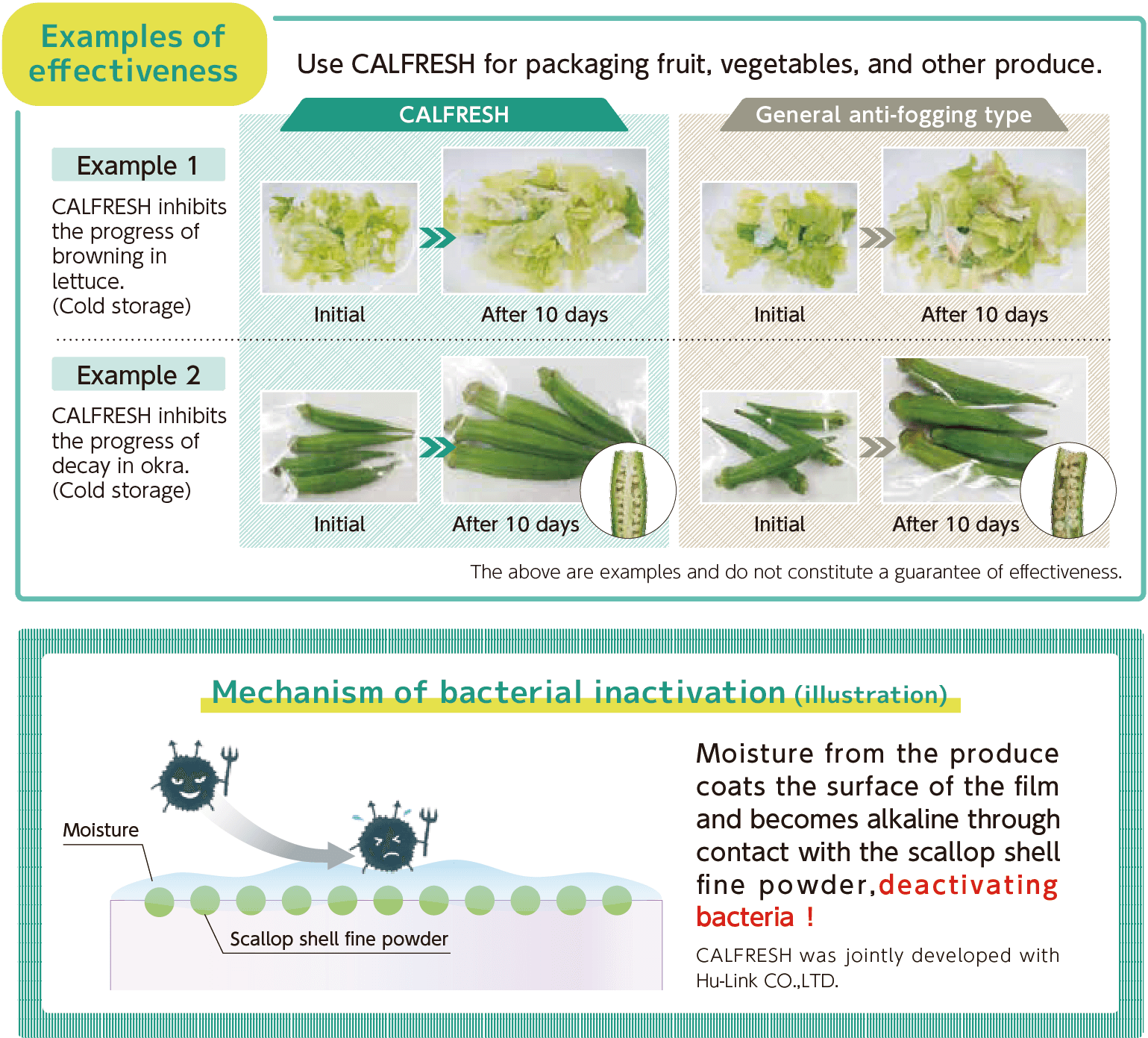 Examples of effectiveness

Use CALFRESH for packaging fruit, vegetables, and other produce.

CALFRESH

General anti-fogging type

Example 1

CALFRESH inhibits the progress of browning in lettuce. (Cold storage)

Initial

After 10 days

Initial

After 10 days

Example 2

CALFRESH inhibits the progress of decay in okra. (Cold storage)

Initial

After 10 days

Initial

After 10 days

The above are examples and do not constitute a guarantee of effectiveness.

Mechanism of bacterial inactivation (illustration)

Moisture

Scallop shell fine powder

Moisture from the produce coats the surface of the film and becomes alkaline through contact with the scallop shell fine powder, deactivating bacteria !

CALFRESH was jointly developed with Hu-Link CO.,LTD.